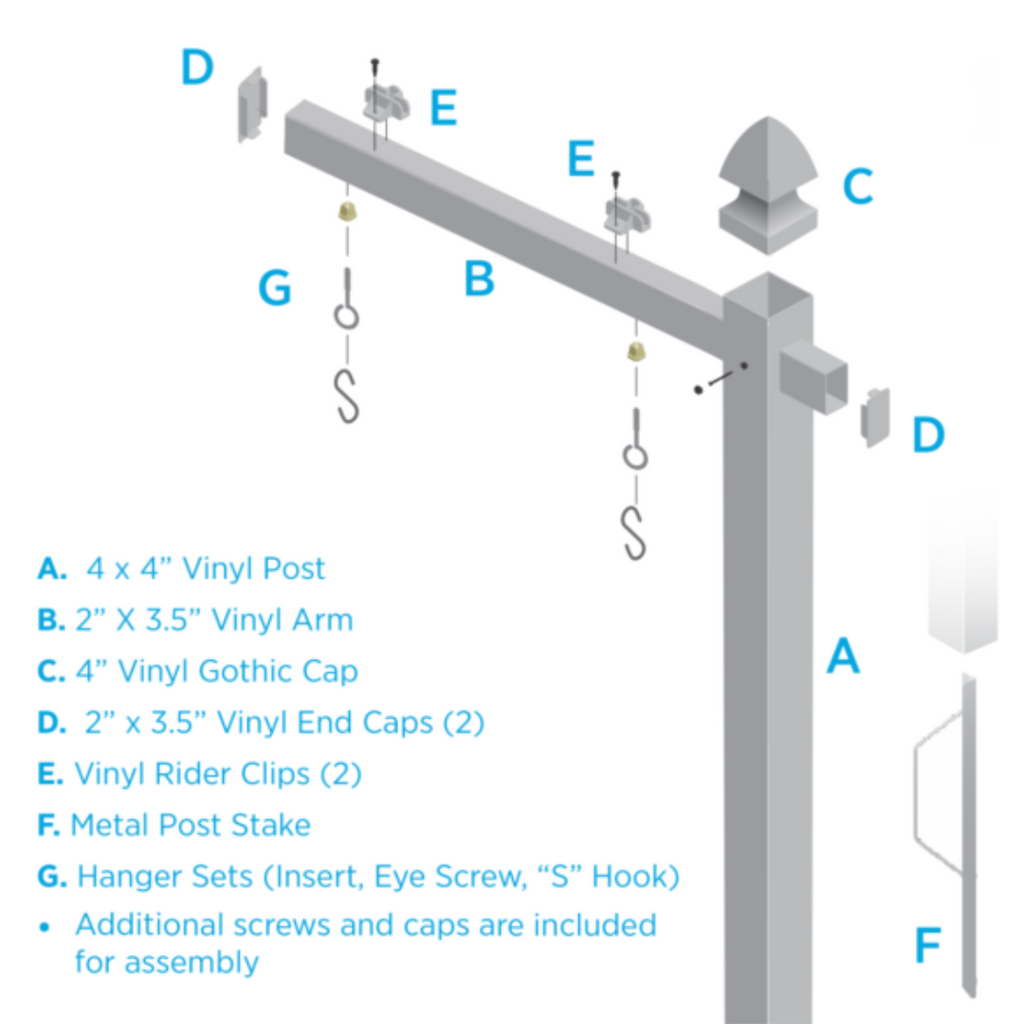 D
E
E
C
G
B
D
A
F

A. 4 x 4” Vinyl Post
B. 2” X 3.5” Vinyl Arm
C. 4” Vinyl Gothic Cap
D. 2” x 3.5” Vinyl End Caps (2)
E. Vinyl Rider Clips (2)
F. Metal Post Stake
G. Hanger Sets (Insert, Eye Screw, “S” Hook)
• Additional screws and caps are included for assembly